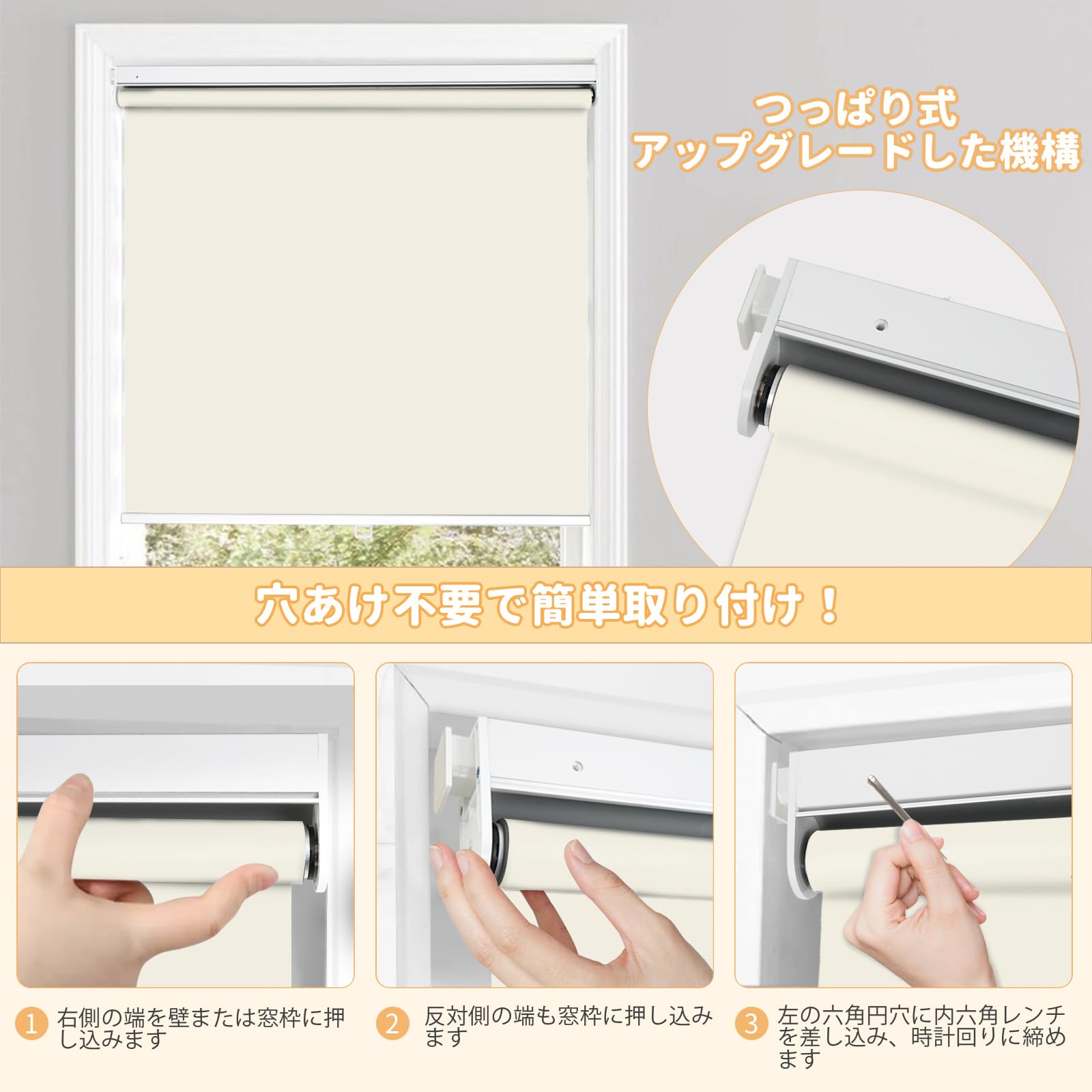 つっぱり式
アップグレードした機構

穴あけ不要で簡単取り付け！

1 右側の端を壁または窓枠に押し込みます

2 反対側の端も窓枠に押し込みます

3 左の六角円穴に内六角レンチを差し込み、時計回りに締めます